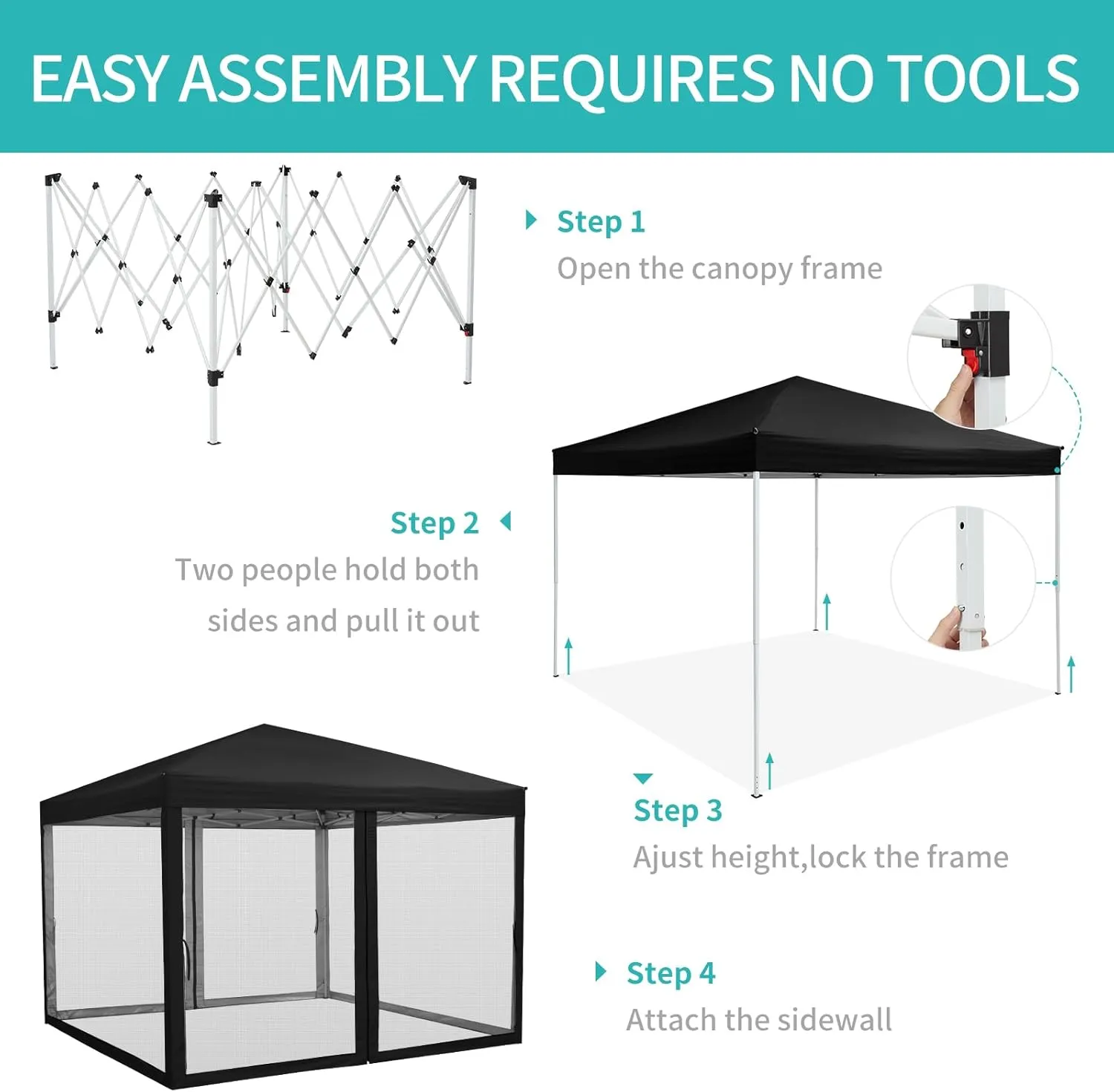 EASY ASSEMBLY REQUIRES NO TOOLS

Step 1
Open the canopy frame

Step 2
Two people hold both sides and pull it out

Step 3
Ajust height,lock the frame

Step 4
Attach the sidewall