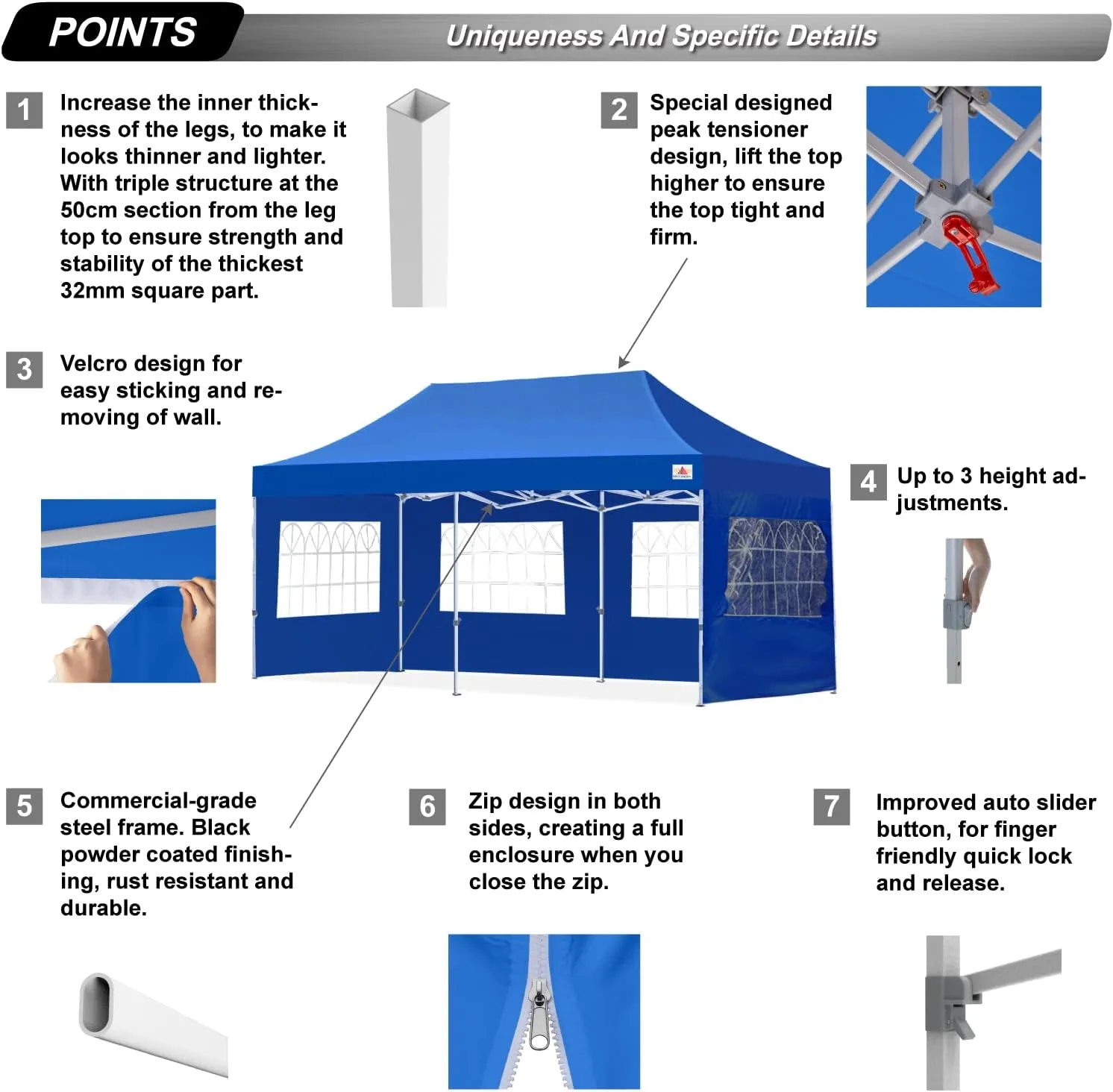 POINTS

Uniqueness And Specific Details

1
Increase the inner thickness of the legs, to make it looks thinner and lighter. With triple structure at the 50cm section from the leg top to ensure strength and stability of the thickest 32mm square part.

2
Special designed peak tensioner design, lift the top higher to ensure the top tight and firm.

3
Velcro design for easy sticking and removing of wall.

4
Up to 3 height adjustments.

5
Commercial-grade steel frame. Black powder coated finishing, rust resistant and durable.

6
Zip design in both sides, creating a full enclosure when you close the zip.

7
Improved auto slider button, for finger friendly quick lock and release.