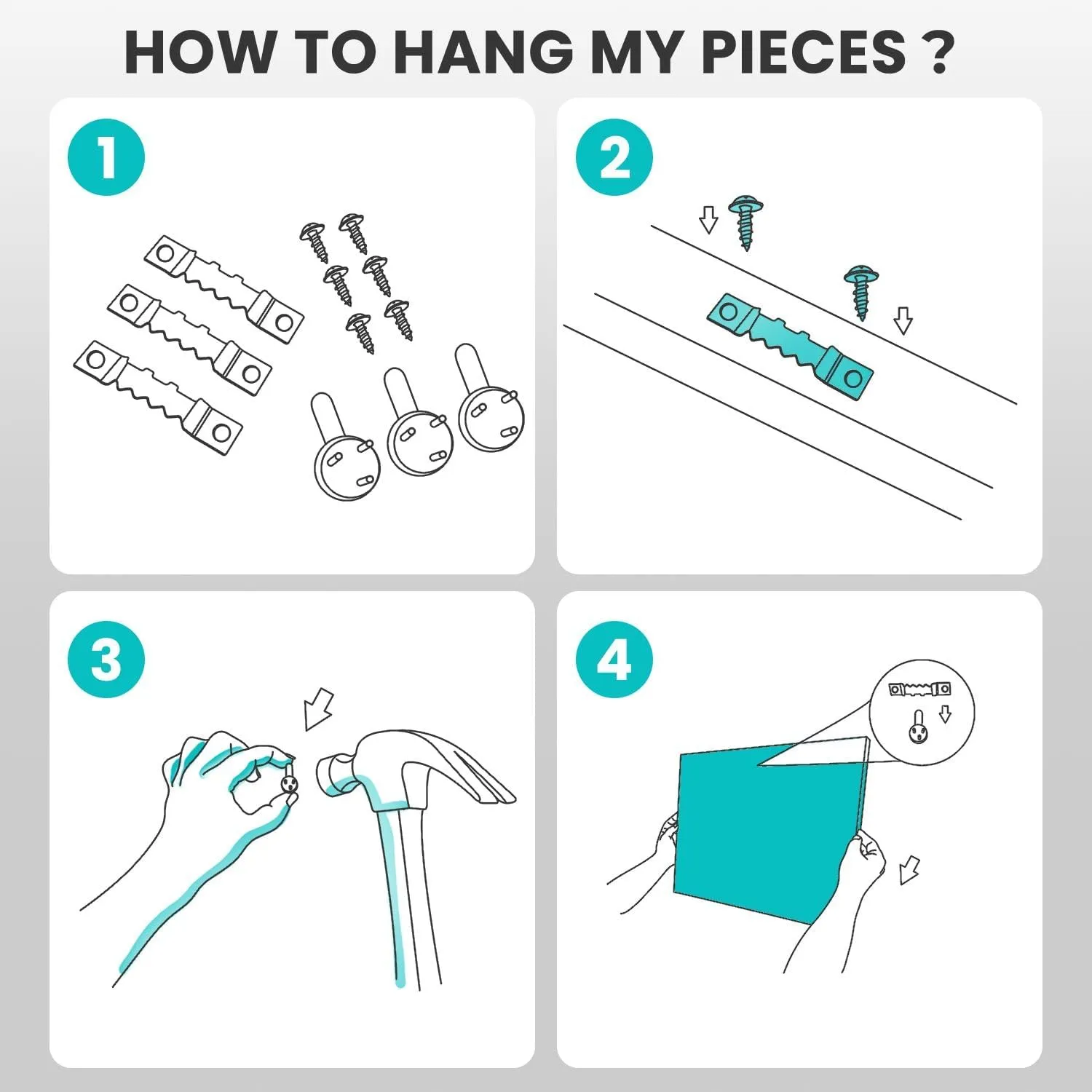 HOW TO HANG MY PIECES ?

1

2

3

4