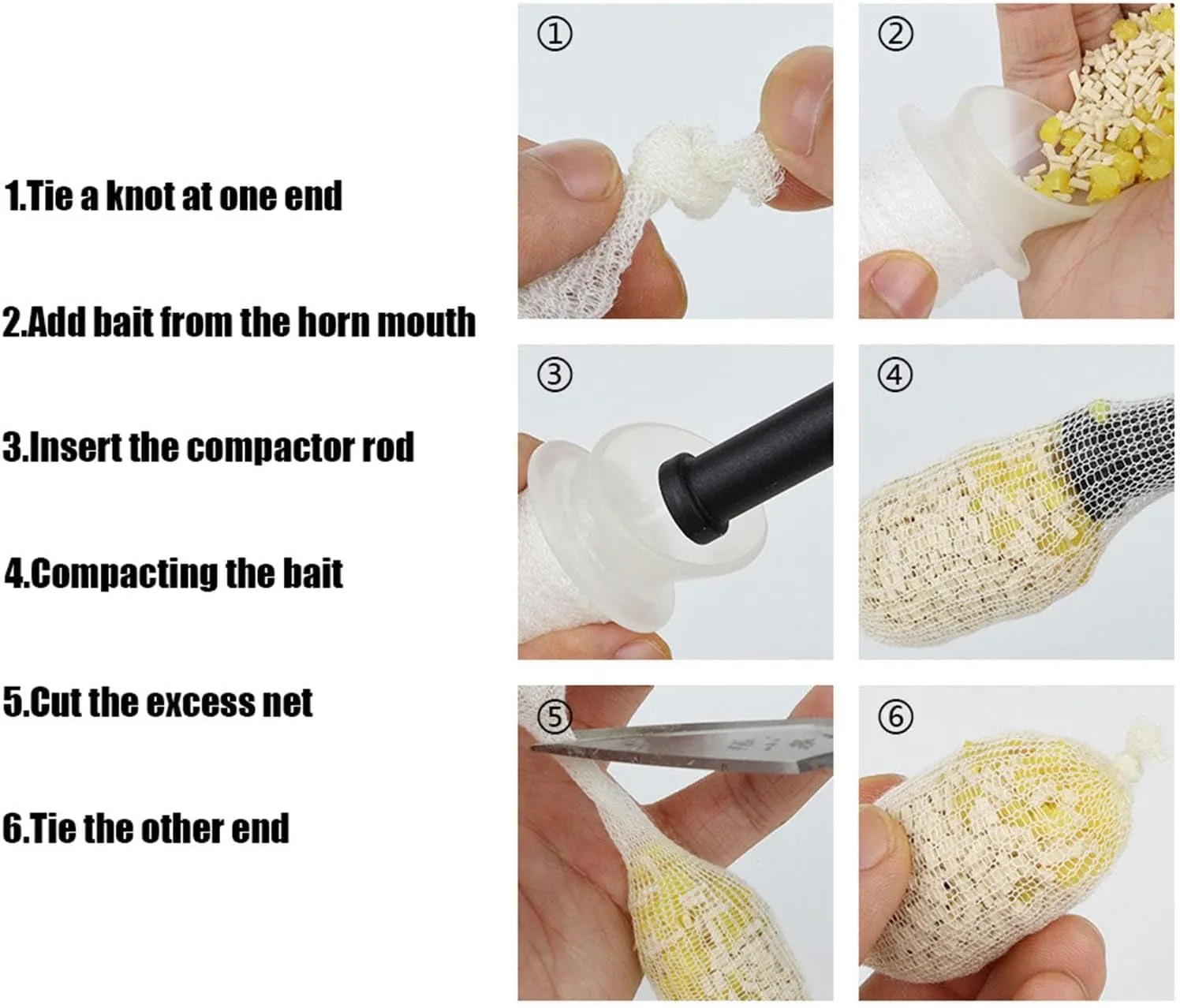 1.Tie a knot at one end

2.Add bait from the horn mouth

3.Insert the compactor rod

4.Compacting the bait

5.Cut the excess net

6.Tie the other end

①

②

③

④

⑤

⑥