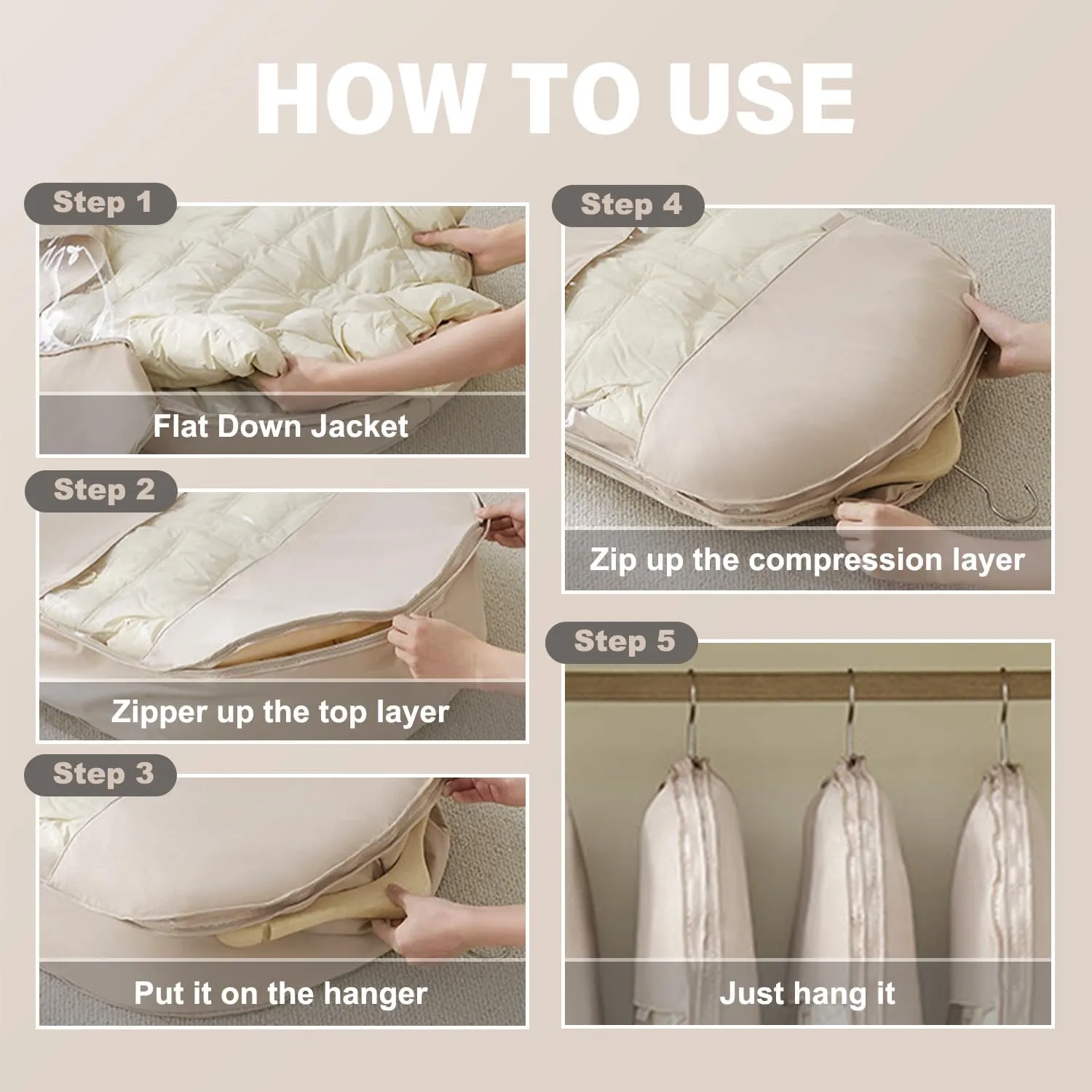 HOW TO USE

Step 1
Flat Down Jacket

Step 2
Zipper up the top layer

Step 3
Put it on the hanger

Step 4
Zip up the compression layer

Step 5
Just hang it