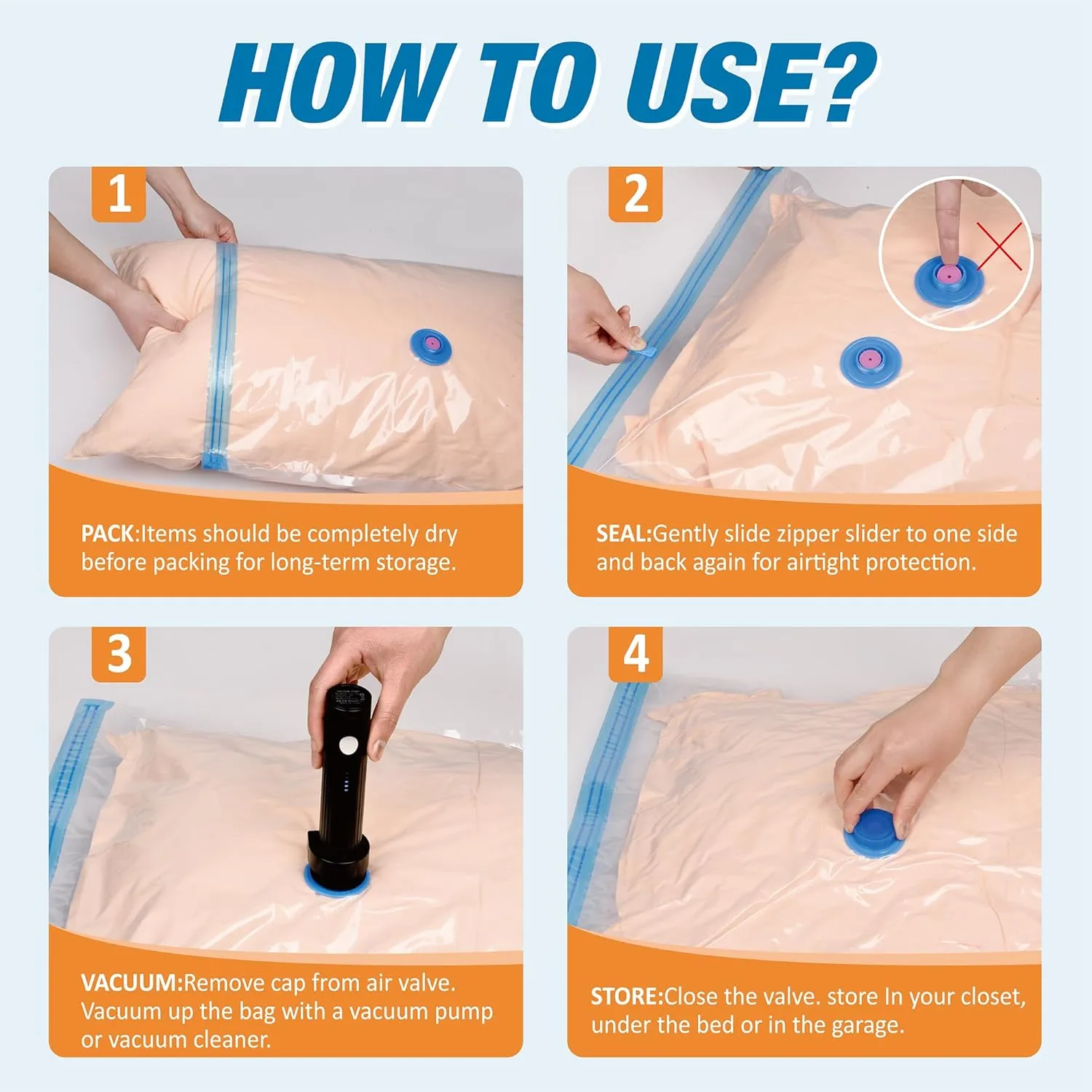 HOW TO USE?

1

PACK:Items should be completely dry before packing for long-term storage.

2

SEAL:Gently slide zipper slider to one side and back again for airtight protection.

3

VACUUM:Remove cap from air valve. Vacuum up the bag with a vacuum pump or vacuum cleaner.

4

STORE:Close the valve. store In your closet, under the bed or in the garage.