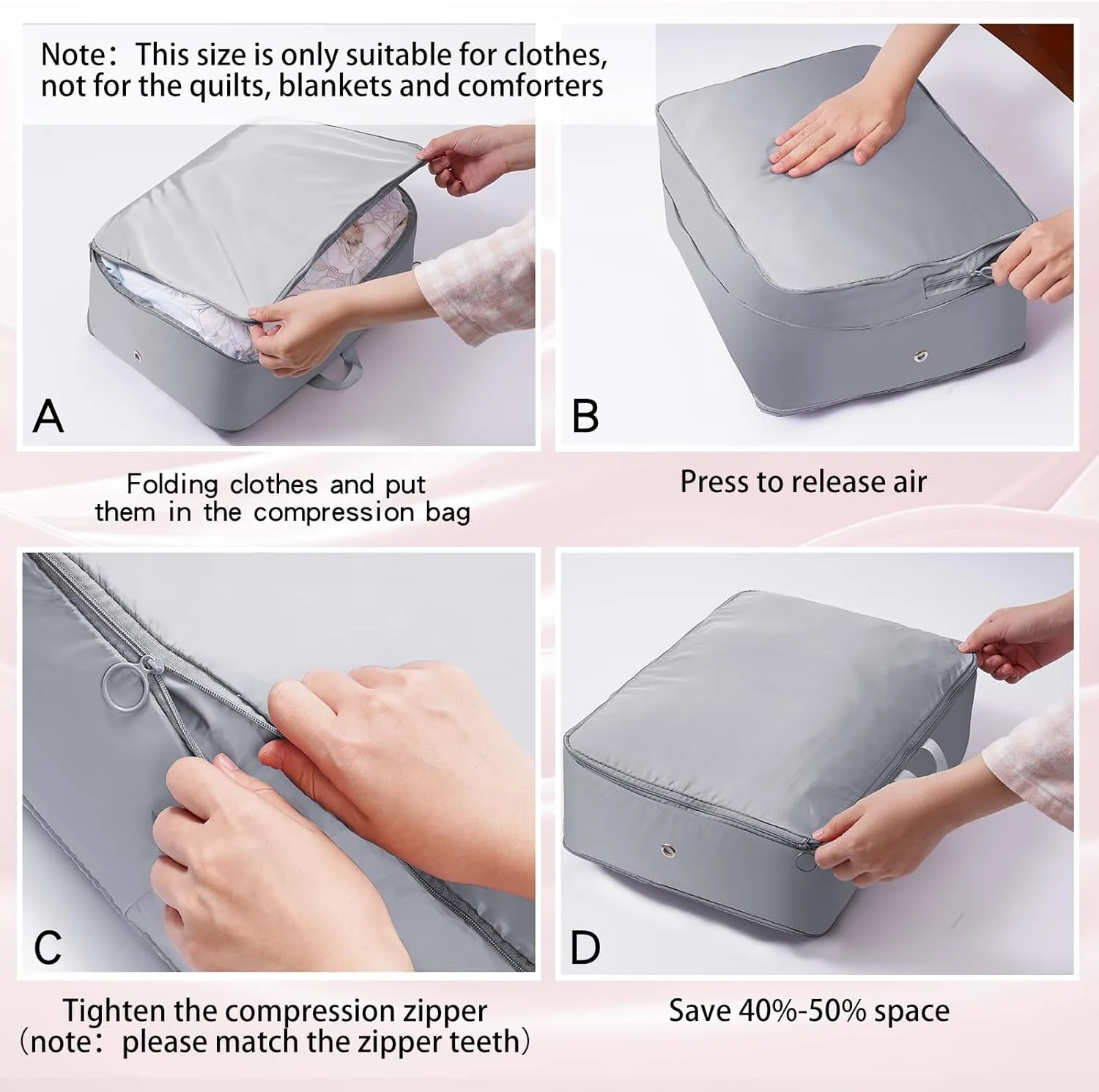 Note: This size is only suitable for clothes, not for the quilts, blankets and comforters

A

Folding clothes and put them in the compression bag

B

Press to release air

C

Tighten the compression zipper (note: please match the zipper teeth)

D

Save 40%-50% space